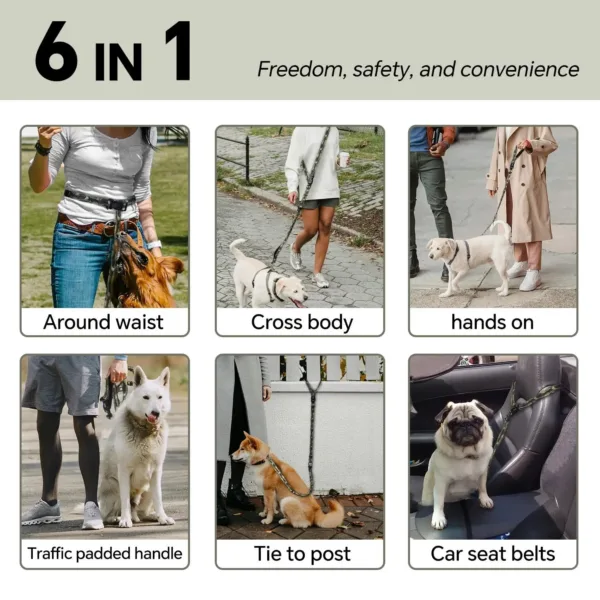 6 IN 1

Freedom, safety, and convenience

Around waist

Cross body

hands on

Traffic padded handle

Tie to post

Car seat belts